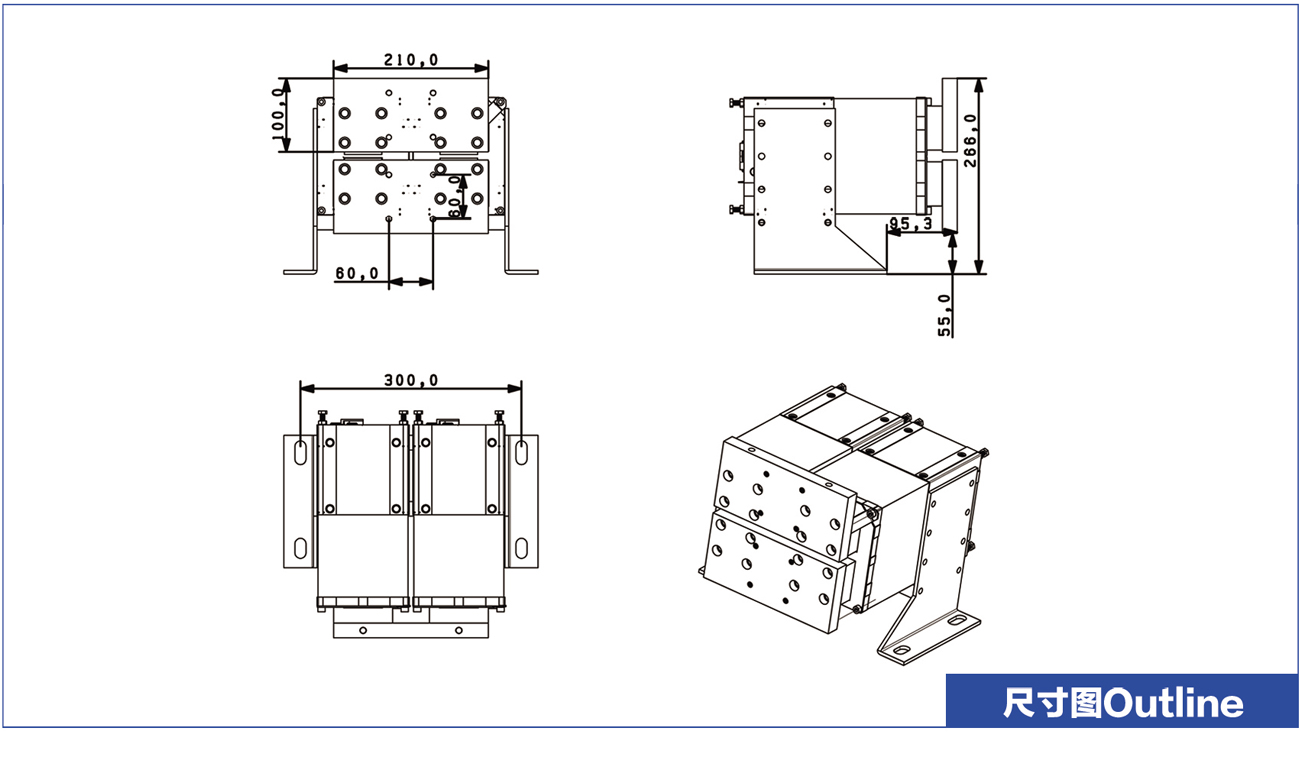 210,0

100,0

60,0

60,0

266,0

95,3

55,0

300,0

尺寸图Outline